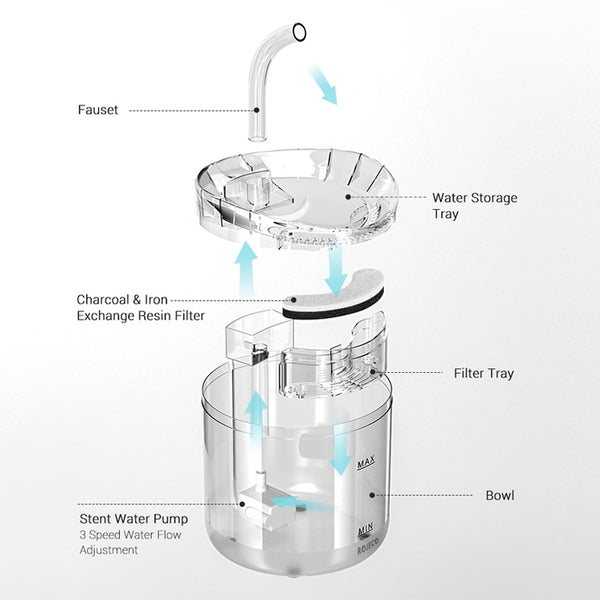 Fauset

Water Storage Tray

Charcoal & Iron Exchange Resin Filter

Filter Tray

MAX

Bowl

Stent Water Pump
3 Speed Water Flow Adjustment

MIN

ROJECO