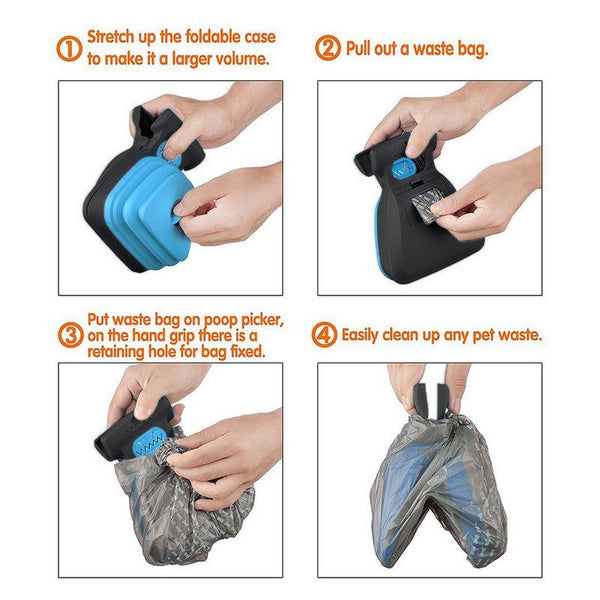 ① Stretch up the foldable case to make it a larger volume.

② Pull out a waste bag.

③ Put waste bag on poop picker, on the hand grip there is a retaining hole for bag fixed.

④ Easily clean up any pet waste.