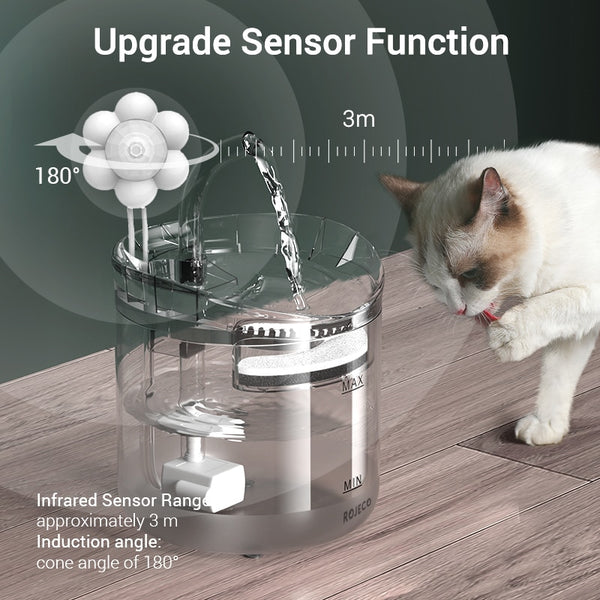 Upgrade Sensor Function

3m

180°

MAX

MIN

ROJECO

Infrared Sensor Range
approximately 3 m
Induction angle:
cone angle of 180°