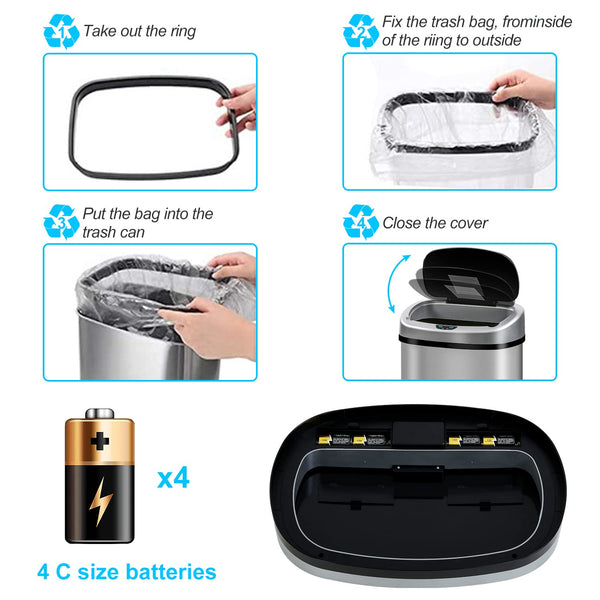 1 Take out the ring

2 Fix the trash bag, frominside of the riing to outside

3 Put the bag into the trash can

4 Close the cover

x4

4 C size batteries